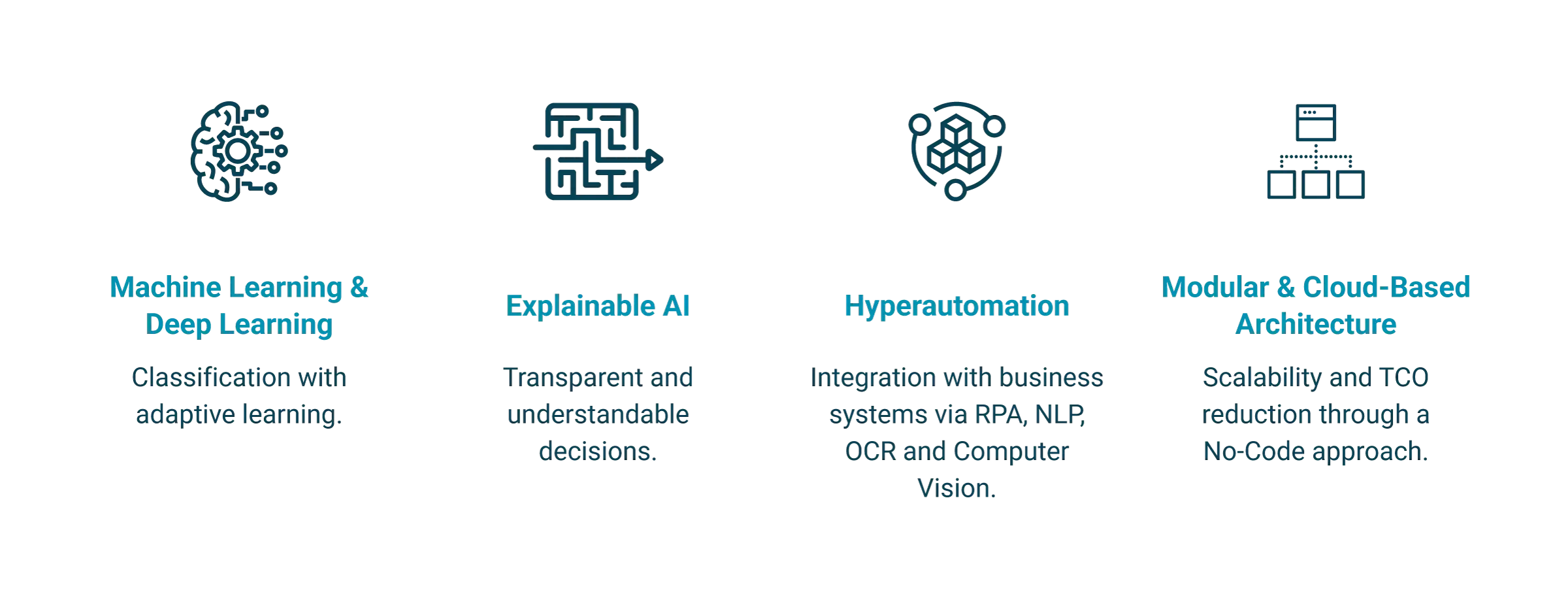 Machine Learning & Deep Learning

Classification with adaptive learning.

Explainable AI

Transparent and understandable decisions.

Hyperautomation

Integration with business systems via RPA, NLP, OCR and Computer Vision.

Modular & Cloud-Based Architecture

Scalability and TCO reduction through a No-Code approach.